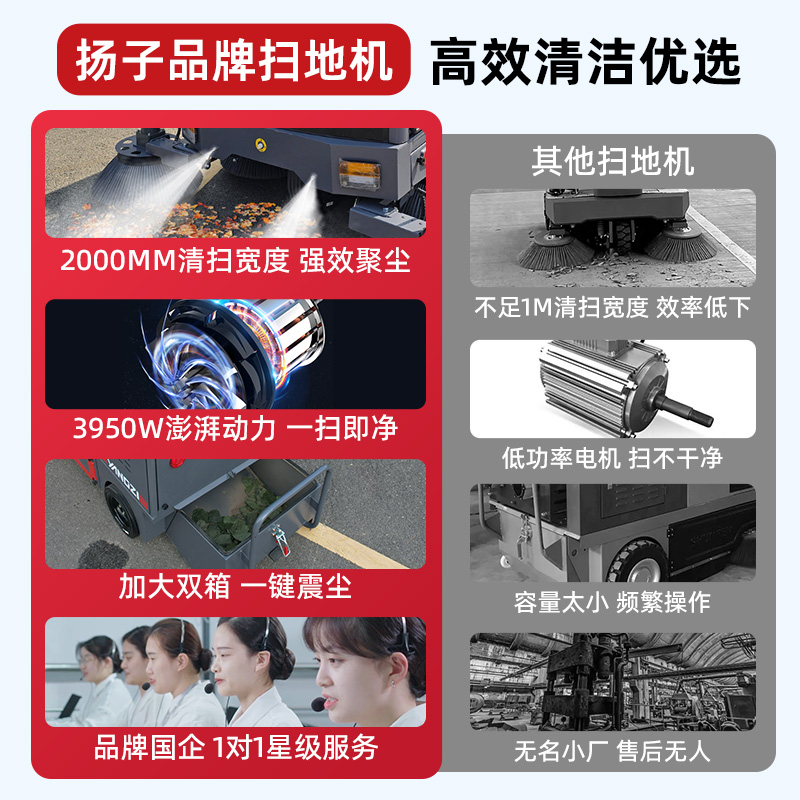 扬子品牌扫地机 高效清洁优选

2000MM清扫宽度 强效聚尘

3950W澎湃动力 一扫即净

YANGZI

加大双箱 一键震尘

品牌国企 1对1星级服务

其他扫地机

不足1M清扫宽度 效率低下

低功率电机 扫不干净

容量太小 频繁操作

无名小厂 售后无人